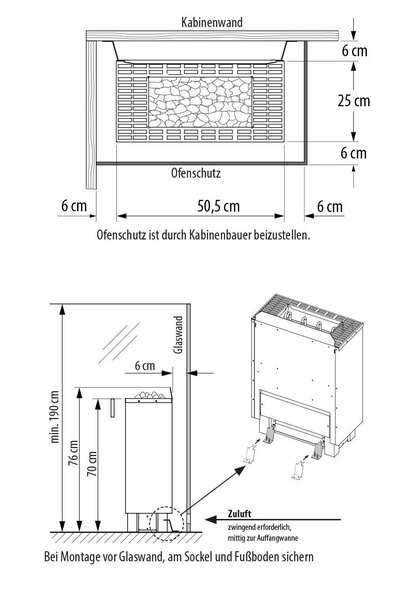 Kabinenwand

6 cm

25 cm

6 cm

Ofenschutz

6 cm

50,5 cm

6 cm

Ofenschutz ist durch Kabinenbauer beizustellen.

Glaswand

6 cm

min. 190 cm

76 cm

70 cm

Zuluft
zwingend erforderlich,
mittig zur Auffangwanne

Bei Montage vor Glaswand, am Sockel und Fußboden sichern