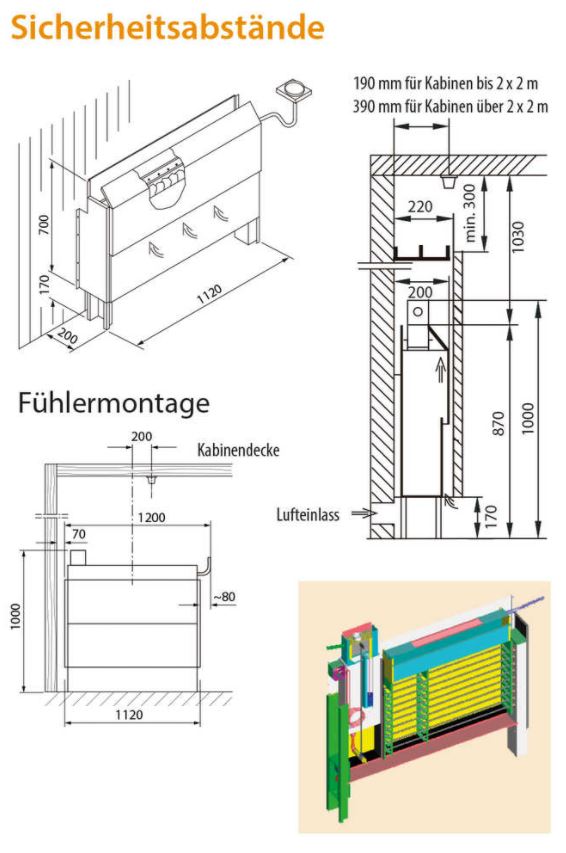 Sicherheitsabstände

700
170
200
1120

190 mm für Kabinen bis 2 x 2 m
390 mm für Kabinen über 2 x 2 m

220
min. 300
1030
200
870
1000
170
Lufteinlass

Fühlermontage

200
Kabinendecke
1200
70
~80
1000
1120